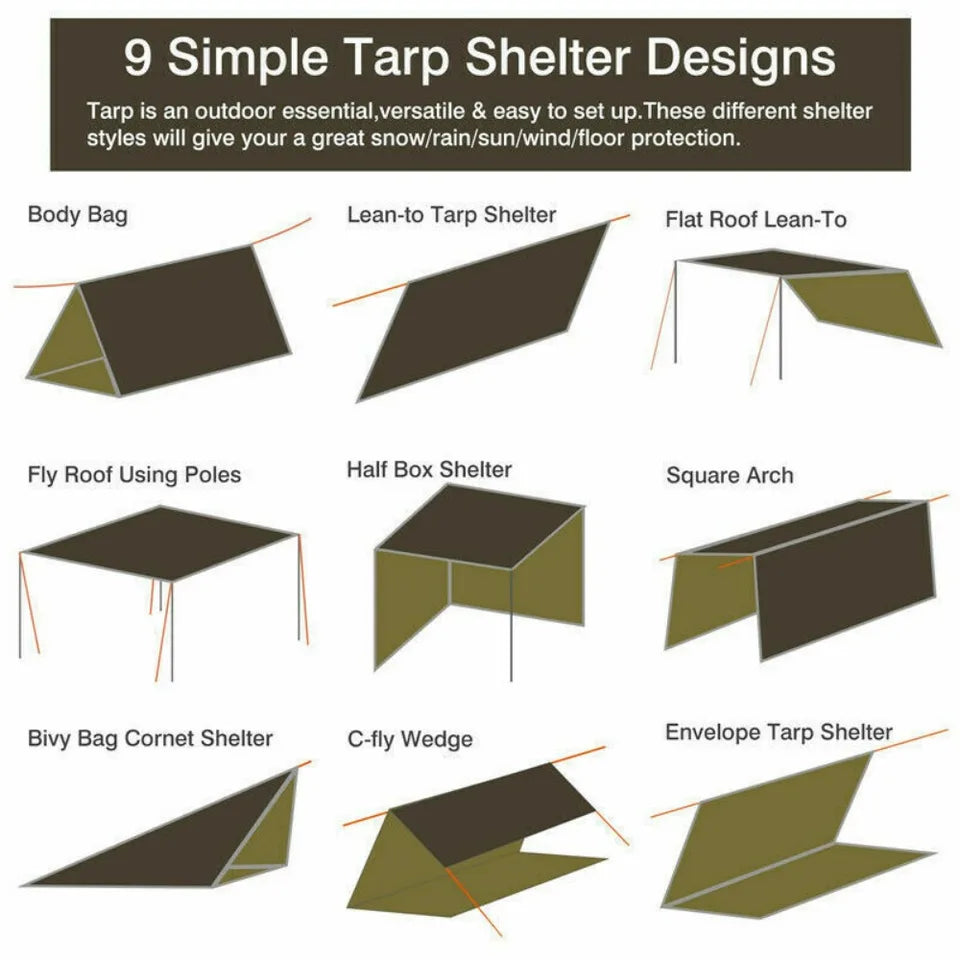 9 Simple Tarp Shelter Designs

Tarp is an outdoor essential,versatile & easy to set up.These different shelter styles will give your a great snow/rain/sun/wind/floor protection.

Body Bag

Lean-to Tarp Shelter

Flat Roof Lean-To

Fly Roof Using Poles

Half Box Shelter

Square Arch

Bivy Bag Cornet Shelter

C-fly Wedge

Envelope Tarp Shelter